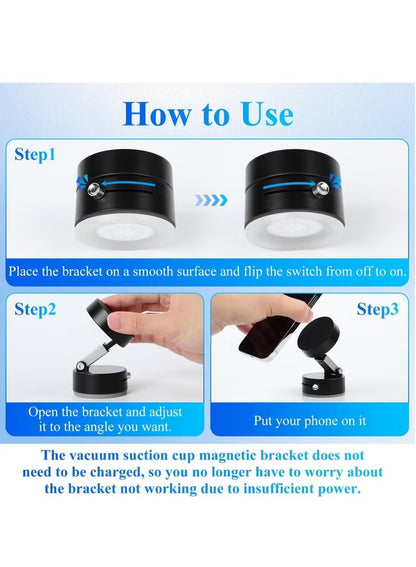 How to Use

Step1

Place the bracket on a smooth surface and flip the switch from off to on.

Step2

Open the bracket and adjust it to the angle you want.

Step3

Put your phone on it

The vacuum suction cup magnetic bracket does not need to be charged, so you no longer have to worry about the bracket not working due to insufficient power.